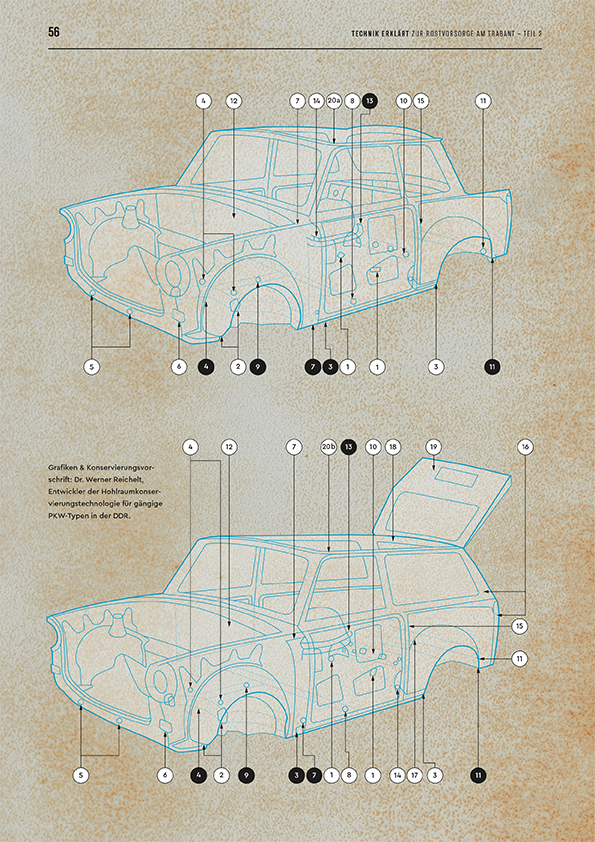 56

TECHNIK ERKLÄRT ZUR ROSTVORSORGE AM TRABANT – TEIL 2

4 12 7 14 20a 8 13 10 15 11

5 6 4 2 9 7 3 1 1 3 11

Grafiken & Konservierungsvorschrift: Dr. Werner Reichelt, Entwickler der Hohlraumkonservierungstechnologie für gängige PKW-Typen in der DDR.

4 12 7 20b 13 10 18 19 16

15

11

5 6 4 2 9 3 7 1 8 1 14 17 3 11